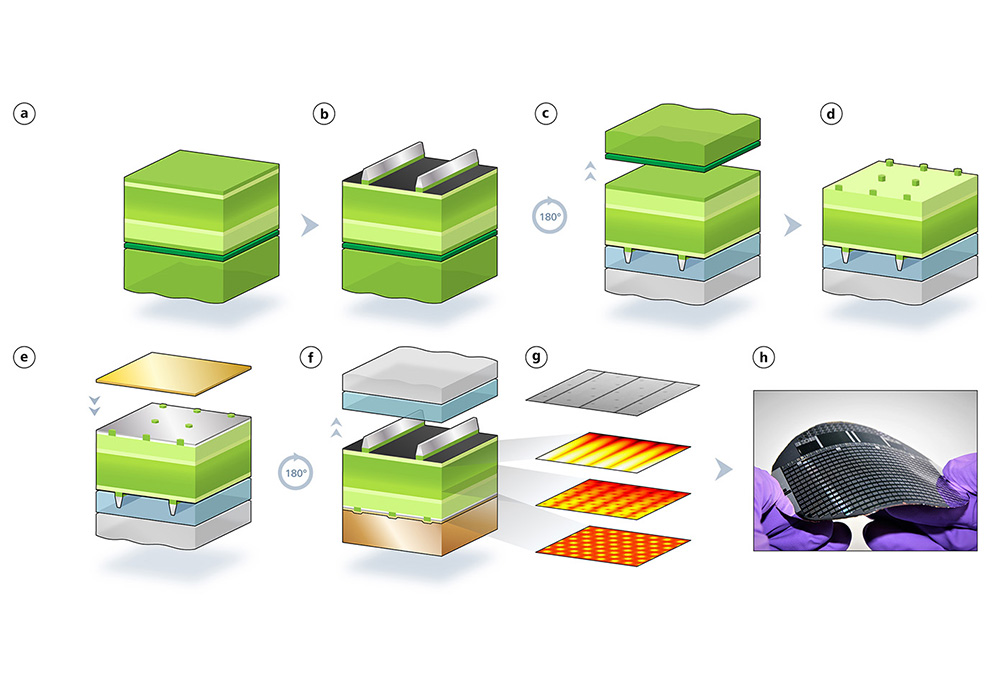 a

b

c

180°

d

e

180°

f

g

h